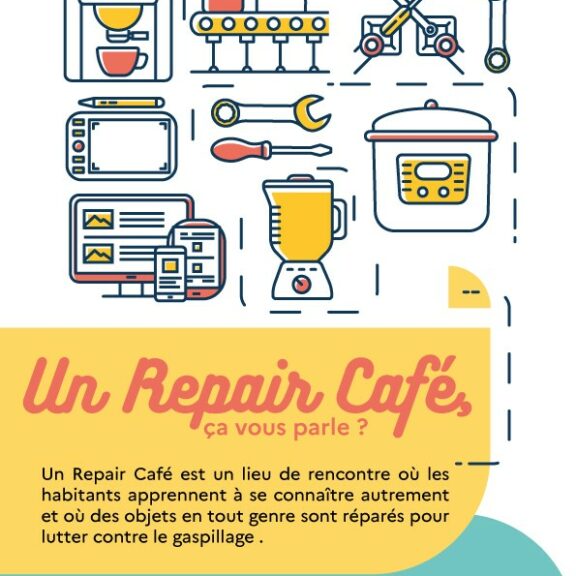 Un Repair Café,
ça vous parle ?

Un Repair Café est un lieu de rencontre où les habitants apprennent à se connaître autrement et où des objets en tout genre sont réparés pour lutter contre le gaspillage .